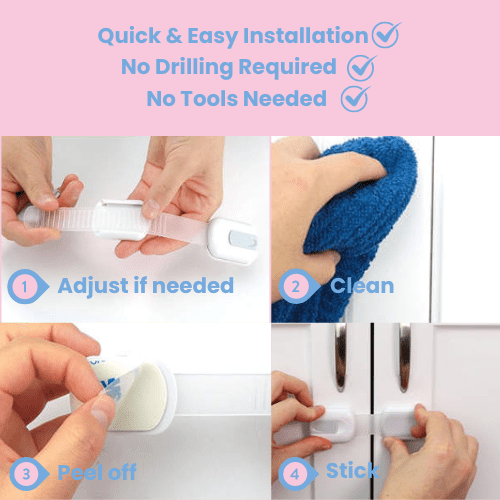 Quick & Easy Installation
No Drilling Required
No Tools Needed

1 Adjust if needed

2 Clean

3 Peel off

4 Stick