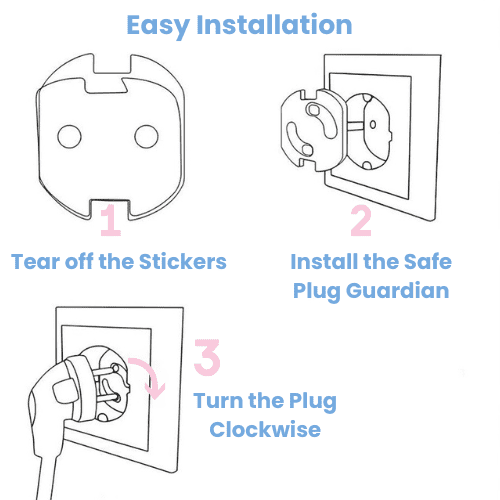 Easy Installation

1

Tear off the Stickers

2

Install the Safe Plug Guardian

3

Turn the Plug Clockwise