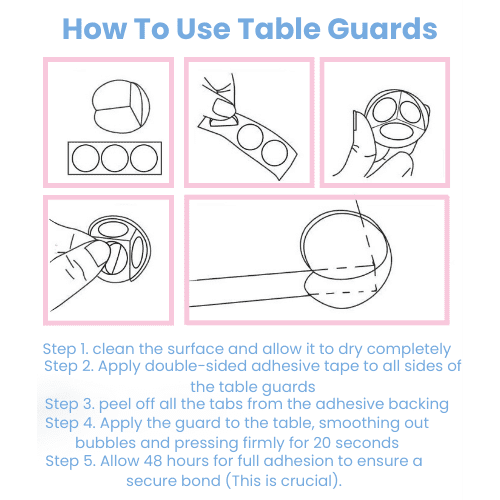 How To Use Table Guards

Step 1. clean the surface and allow it to dry completely
Step 2. Apply double-sided adhesive tape to all sides of the table guards
Step 3. peel off all the tabs from the adhesive backing
Step 4. Apply the guard to the table, smoothing out bubbles and pressing firmly for 20 seconds
Step 5. Allow 48 hours for full adhesion to ensure a secure bond (This is crucial).